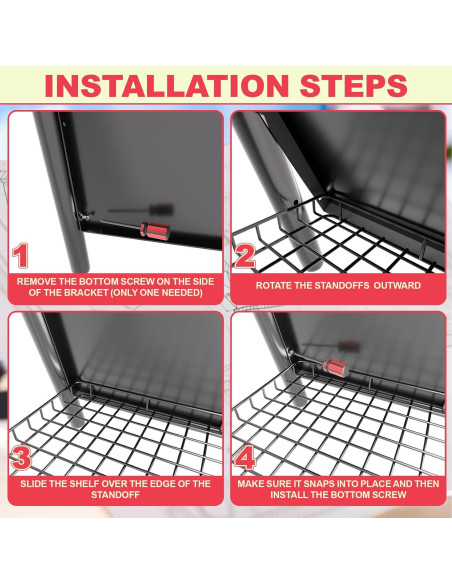 INSTALLATION STEPS

1

REMOVE THE BOTTOM SCREW ON THE SIDE OF THE BRACKET (ONLY ONE NEEDED)

2

ROTATE THE STANDOFFS OUTWARD

3

SLIDE THE SHELF OVER THE EDGE OF THE STANDOFF

4

MAKE SURE IT SNAPS INTO PLACE AND THEN INSTALL THE BOTTOM SCREW