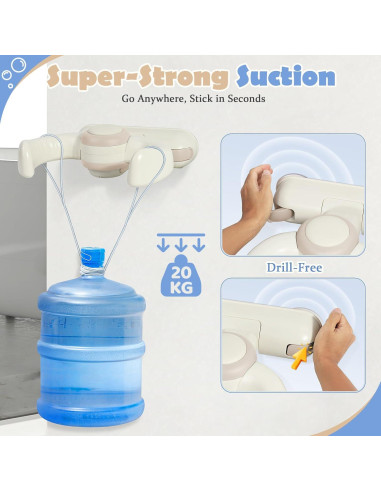 Super-Strong Suction
Go Anywhere, Stick in Seconds

20 KG

Drill-Free