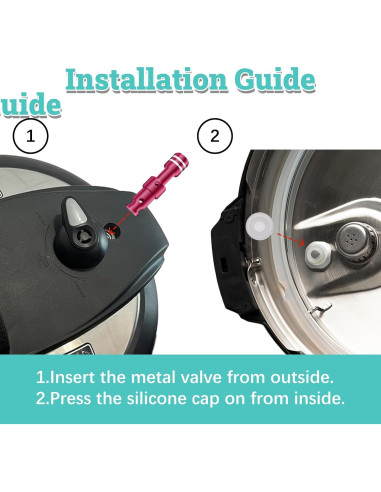 Installation Guide

uide

1

2

1.Insert the metal valve from outside.
2.Press the silicone cap on from inside.