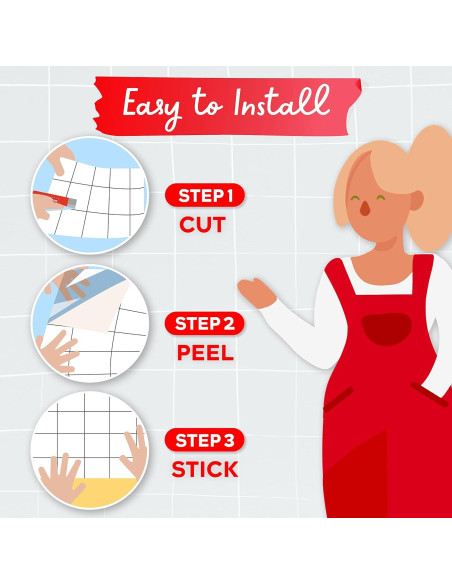 Easy to Install

STEP 1
CUT

STEP 2
PEEL

STEP 3
STICK