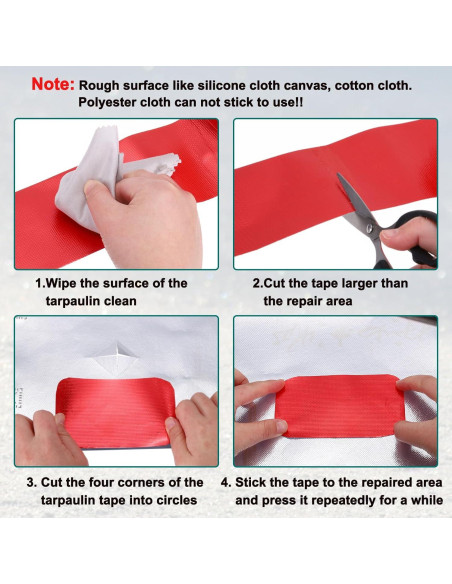 Note: Rough surface like silicone cloth canvas, cotton cloth. Polyester cloth can not stick to use!!

1.Wipe the surface of the tarpaulin clean

2.Cut the tape larger than the repair area

3. Cut the four corners of the tarpaulin tape into circles

4. Stick the tape to the repaired area and press it repeatedly for a while