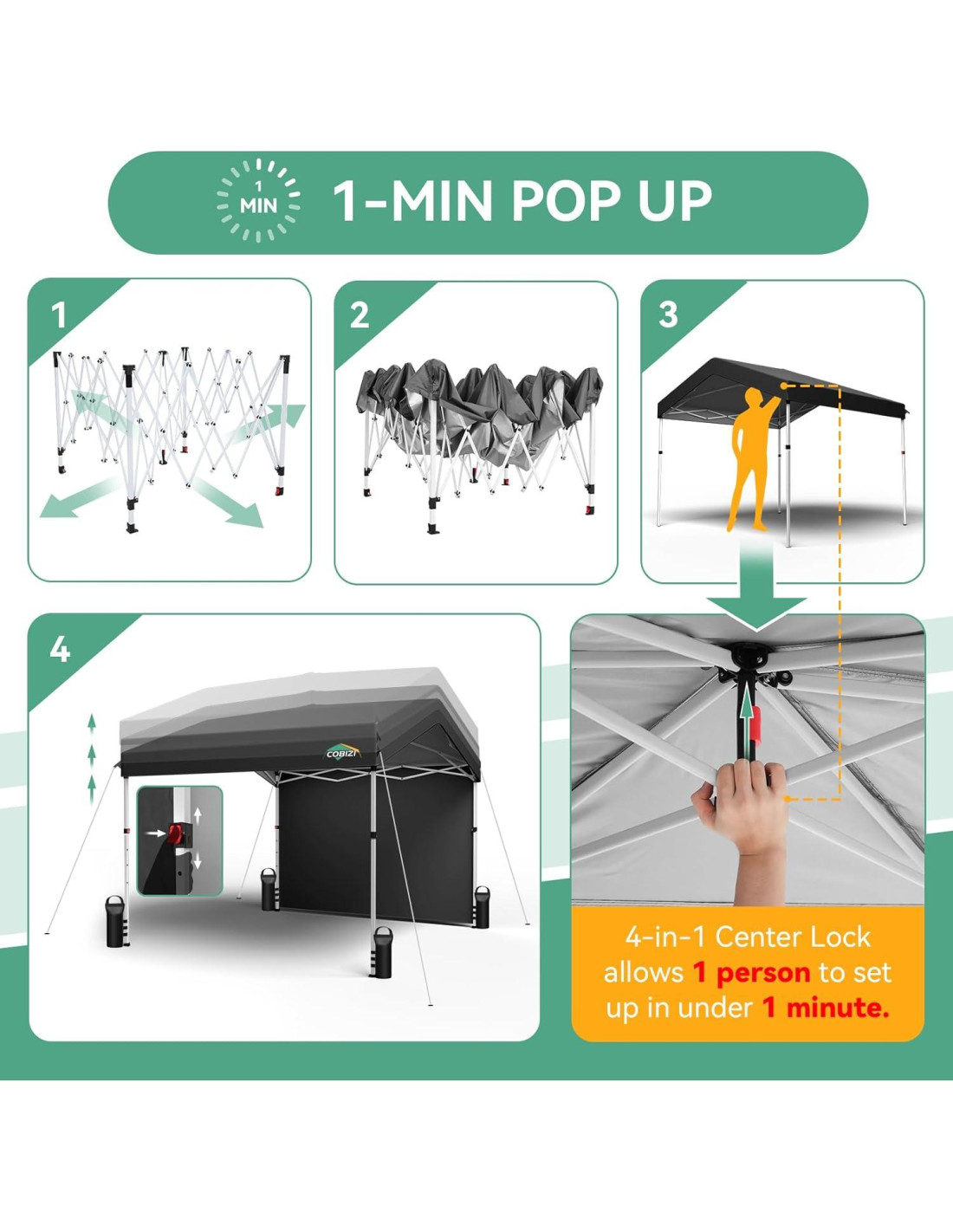 1 MIN 1-MIN POP UP

1

2

3

4

COBIZI

4-in-1 Center Lock allows 1 person to set up in under 1 minute.