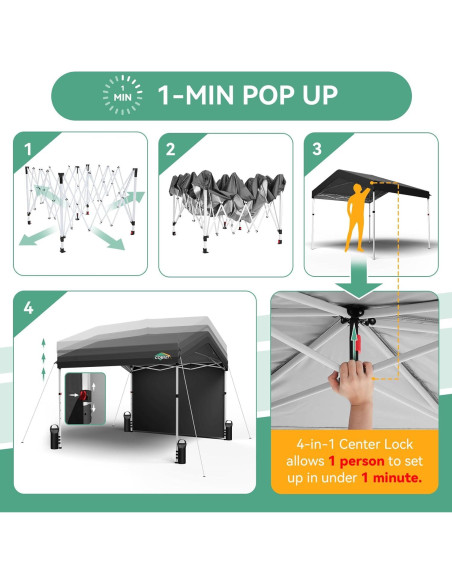 1 MIN 1-MIN POP UP

1

2

3

4

COBIZI

4-in-1 Center Lock allows 1 person to set up in under 1 minute.