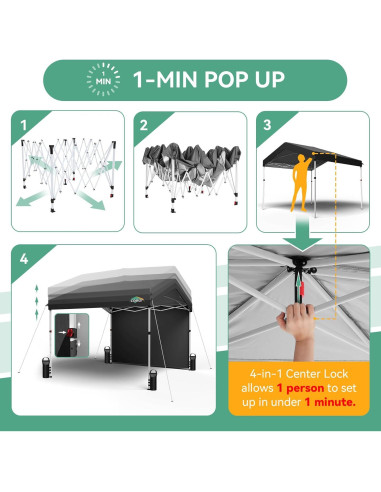 1 MIN 1-MIN POP UP

1

2

3

4

4-in-1 Center Lock allows 1 person to set up in under 1 minute.