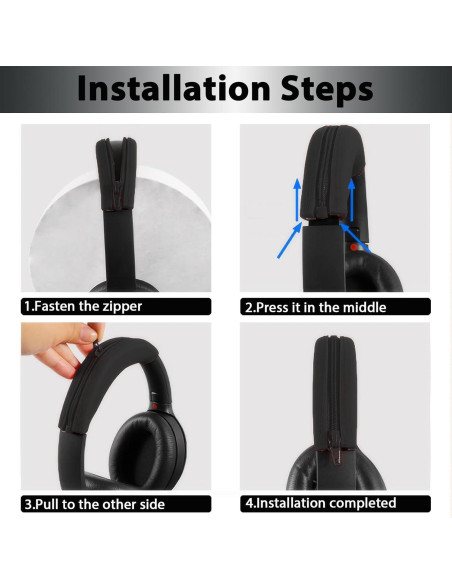 Installation Steps

1.Fasten the zipper

2.Press it in the middle

3.Pull to the other side

4.Installation completed