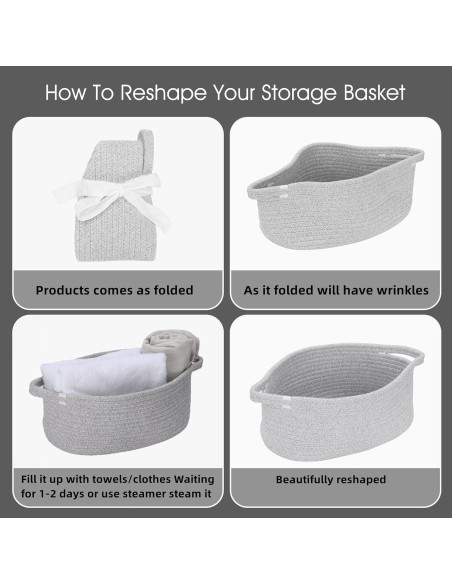 How To Reshape Your Storage Basket

Products comes as folded

As it folded will have wrinkles

Fill it up with towels/clothes Waiting for 1-2 days or use steamer steam it

Beautifully reshaped