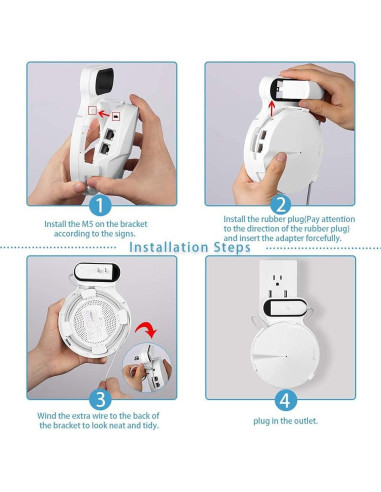 1

Install the M5 on the bracket according to the signs.

2

Install the rubber plug(Pay attention to the direction of the rubber plug) and insert the adapter forcefully.

Installation Steps

3

Wind the extra wire to the back of the bracket to look neat and tidy.

4

plug in the outlet.