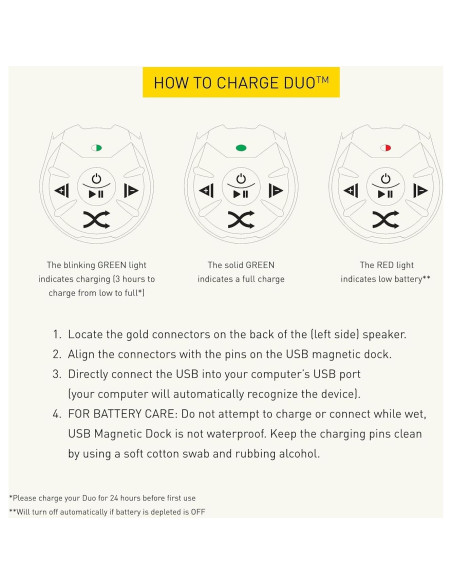 HOW TO CHARGE DUO™

The blinking GREEN light indicates charging (3 hours to charge from low to full*)

The solid GREEN indicates a full charge

The RED light indicates low battery**

1. Locate the gold connectors on the back of the (left side) speaker.
2. Align the connectors with the pins on the USB magnetic dock.
3. Directly connect the USB into your computer's USB port (your computer will automatically recognize the device).
4. FOR BATTERY CARE: Do not attempt to charge or connect while wet, USB Magnetic Dock is not waterproof. Keep the charging pins clean by using a soft cotton swab and rubbing alcohol.

*Please charge your Duo for 24 hours before first use
**Will turn off automatically if battery is depleted is OFF