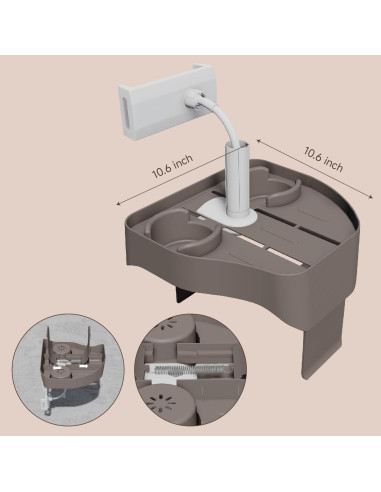 10.6 inch

10.6 inch