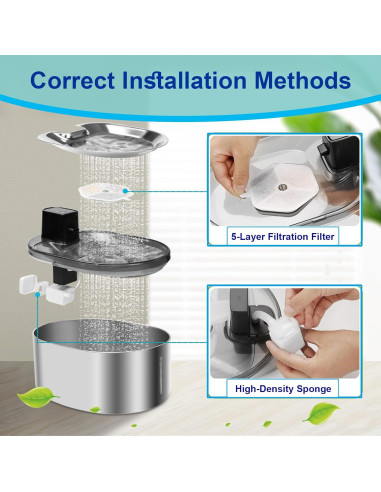 Correct Installation Methods

5-Layer Filtration Filter

High-Density Sponge