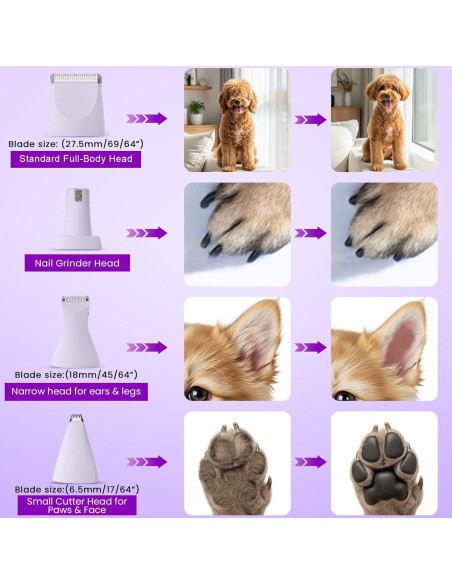 Blade size: (27.5mm/69/64")
Standard Full-Body Head

Nail Grinder Head

Blade size:(18mm/45/64")
Narrow head for ears & legs

Blade size:(6.5mm/17/64")
Small Cutter Head for Paws & Face