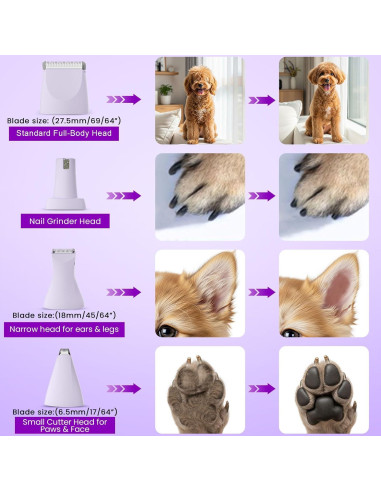 Blade size: (27.5mm/69/64")

Standard Full-Body Head

Nail Grinder Head

Blade size:(18mm/45/64")

Narrow head for ears & legs

Blade size:(6.5mm/17/64")

Small Cutter Head for Paws & Face