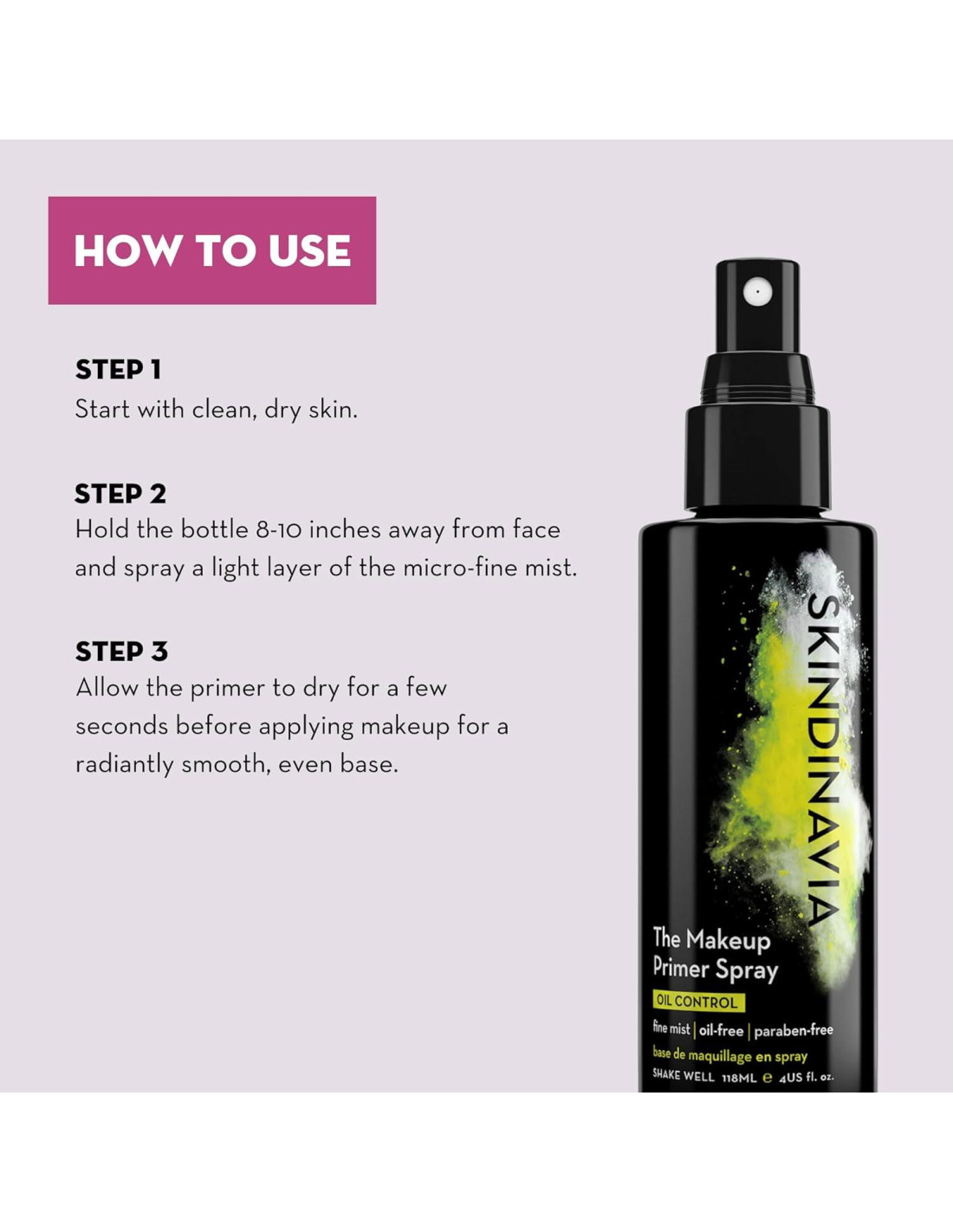 HOW TO USE

STEP 1
Start with clean, dry skin.

STEP 2
Hold the bottle 8-10 inches away from face and spray a light layer of the micro-fine mist.

STEP 3
Allow the primer to dry for a few seconds before applying makeup for a radiantly smooth, even base.

SKINDINAVIA

The Makeup Primer Spray

OIL CONTROL

fine mist | oil-free | paraben-free

base de maquillage en spray

SHAKE WELL 118ML e 4US fl. oz.