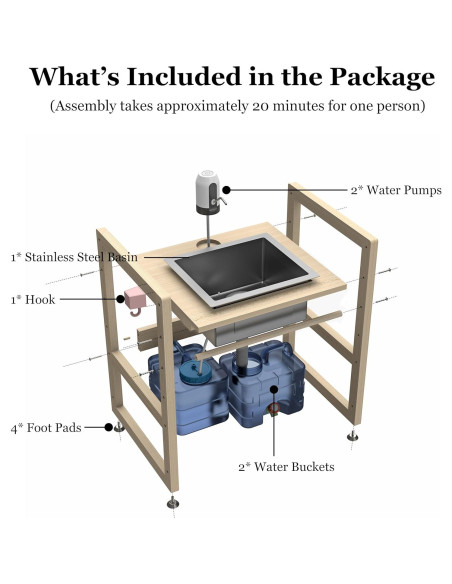 What's Included in the Package

(Assembly takes approximately 20 minutes for one person)

2* Water Pumps

1* Stainless Steel Basin

1* Hook

4* Foot Pads

2* Water Buckets