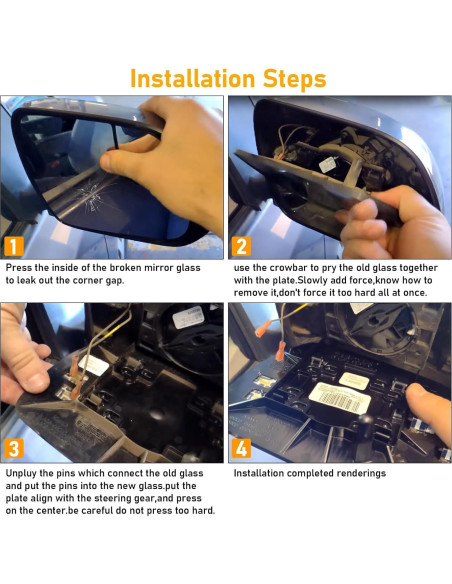 Installation Steps

1

Press the inside of the broken mirror glass to leak out the corner gap.

2

use the crowbar to pry the old glass together with the plate.Slowly add force,know how to remove it,don't force it too hard all at once.

3

Unpluy the pins which connect the old glass and put the pins into the new glass.put the plate align with the steering gear,and press on the center.be careful do not press too hard.

4

Installation completed renderings