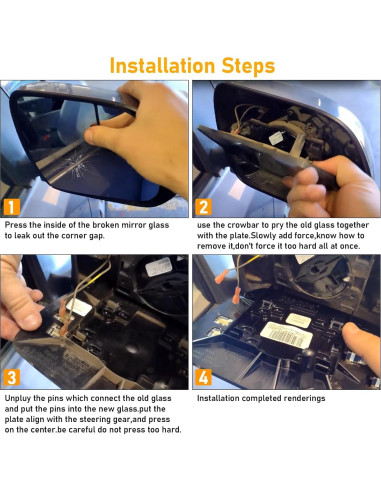 Installation Steps

1

Press the inside of the broken mirror glass to leak out the corner gap.

2

use the crowbar to pry the old glass together with the plate.Slowly add force,know how to remove it,don't force it too hard all at once.

3

Unpluy the pins which connect the old glass and put the pins into the new glass.put the plate align with the steering gear,and press on the center.be careful do not press too hard.

4

Installation completed renderings