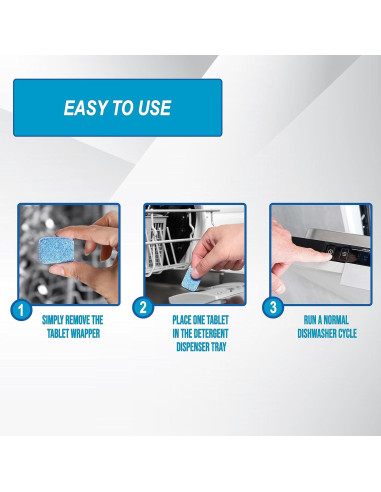 EASY TO USE

1
SIMPLY REMOVE THE TABLET WRAPPER

2
PLACE ONE TABLET IN THE DETERGENT DISPENSER TRAY

3
RUN A NORMAL DISHWASHER CYCLE