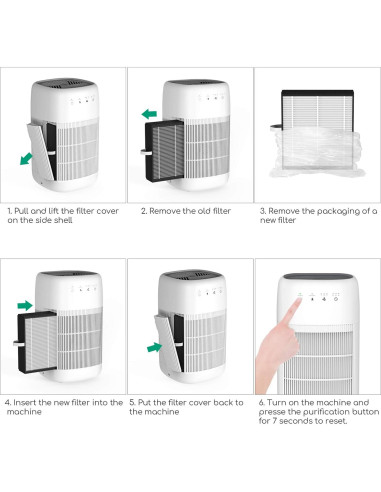 1. Pull and lift the filter cover on the side shell

2. Remove the old filter

3. Remove the packaging of a new filter

4. Insert the new filter into the machine

5. Put the filter cover back to the machine

6. Turn on the machine and presse the purification button for 7 seconds to reset.