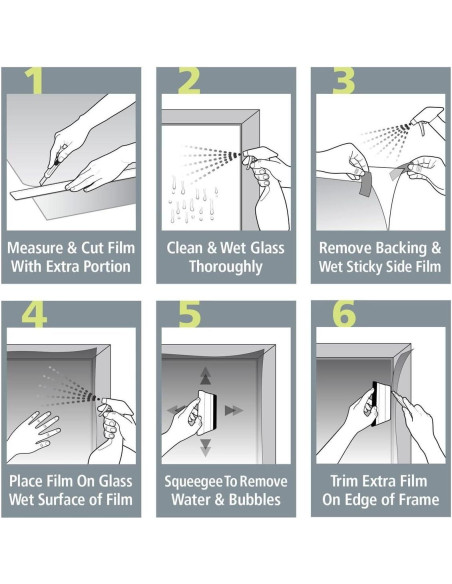 1

Measure & Cut Film With Extra Portion

2

Clean & Wet Glass Thoroughly

3

Remove Backing & Wet Sticky Side Film

4

Place Film On Glass Wet Surface of Film

5

Squeegee To Remove Water & Bubbles

6

Trim Extra Film On Edge of Frame