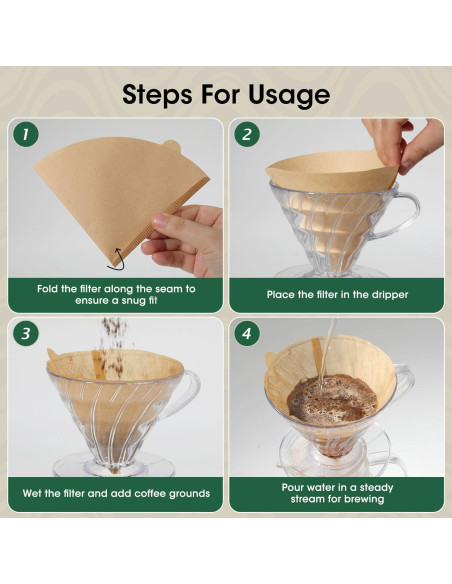 Steps For Usage

1

Fold the filter along the seam to ensure a snug fit

2

Place the filter in the dripper

3

Wet the filter and add coffee grounds

4

Pour water in a steady stream for brewing