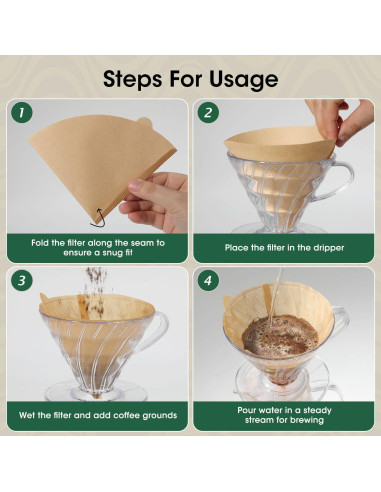 Steps For Usage

1
Fold the filter along the seam to ensure a snug fit

2
Place the filter in the dripper

3
Wet the filter and add coffee grounds

4
Pour water in a steady stream for brewing