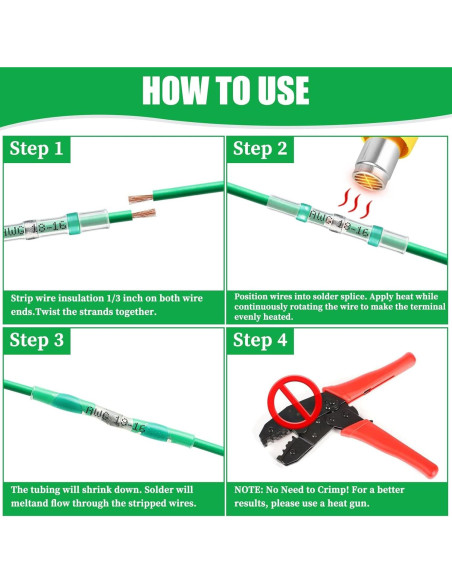 HOW TO USE

Step 1

AWG 18-16

Strip wire insulation 1/3 inch on both wire ends.Twist the strands together.

Step 2

AWG 18-16

Position wires into solder splice. Apply heat while continuously rotating the wire to make the terminal evenly heated.

Step 3

AWG 18-16

The tubing will shrink down. Solder will meltand flow through the stripped wires.

Step 4

NOTE: No Need to Crimp! For a better results, please use a heat gun.