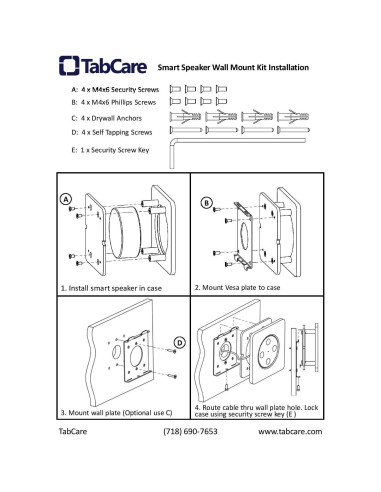 TabCare Smart Speaker Wall Mount Kit Installation

A: 4 x M4x6 Security Screws
B: 4 x M4x6 Phillips Screws
C: 4 x Drywall Anchors
D: 4 x Self Tapping Screws
E: 1 x Security Screw Key

A

1. Install smart speaker in case

B

2. Mount Vesa plate to case

D

3. Mount wall plate (Optional use C)

4. Route cable thru wall plate hole. Lock case using security screw key (E )

TabCare (718) 690-7653 www.tabcare.com