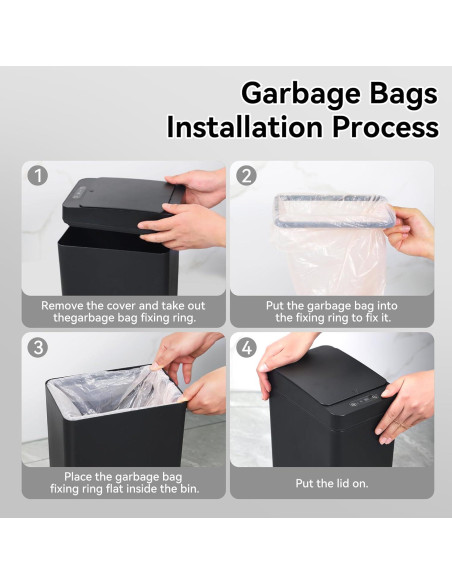 Garbage Bags
Installation Process

1

Remove the cover and take out thegarbage bag fixing ring.

2

Put the garbage bag into the fixing ring to fix it.

3

Place the garbage bag fixing ring flat inside the bin.

4

Put the lid on.