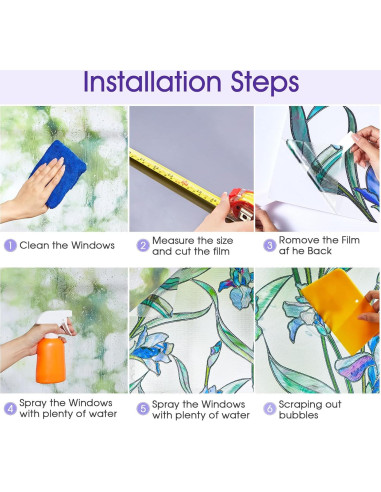 Installation Steps

1 Clean the Windows

2 Measure the size and cut the film

3 Romove the Film af he Back

4 Spray the Windows with plenty of water

5 Spray the Windows with plenty of water

6 Scraping out bubbles