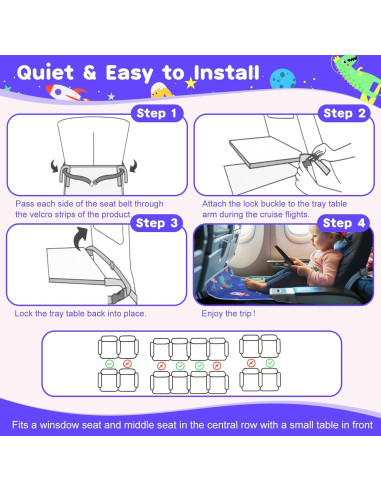 Quiet & Easy to Install

Step 1

Pass each side of the seat belt through the velcro strips of the product.

Step 2

Attach the lock buckle to the tray table arm during the cruise flights.

Step 3

Lock the tray table back into place.

Step 4

Enjoy the trip !

Fits a winsdow seat and middle seat in the central row with a small table in front