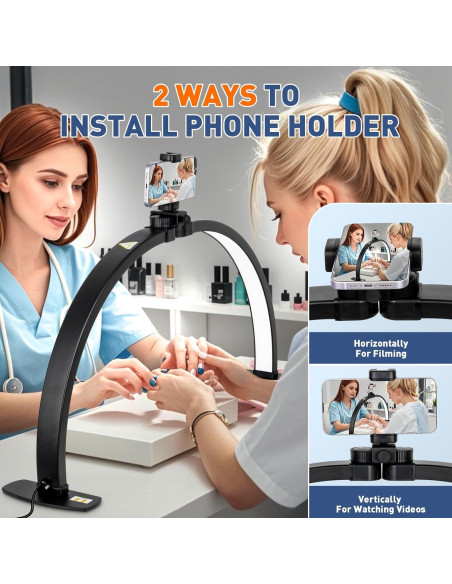 2 WAYS TO
INSTALL PHONE HOLDER

Horizontally
For Filming

Vertically
For Watching Videos