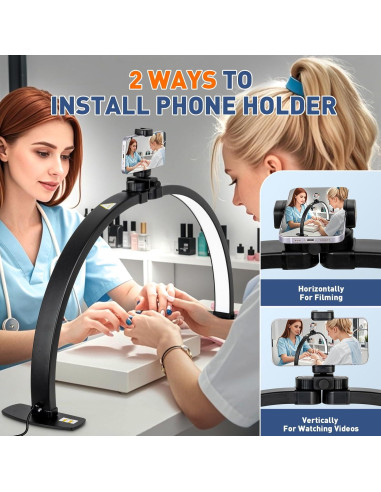 2 WAYS TO
INSTALL PHONE HOLDER

Horizontally
For Filming

Vertically
For Watching Videos