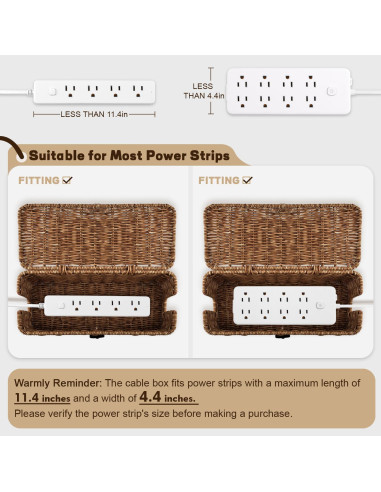 LESS THAN 11.4in

LESS THAN 4.4in

Suitable for Most Power Strips

FITTING ☑

FITTING ☑

Warmly Reminder: The cable box fits power strips with a maximum length of 11.4 inches and a width of 4.4 inches.
Please verify the power strip's size before making a purchase.