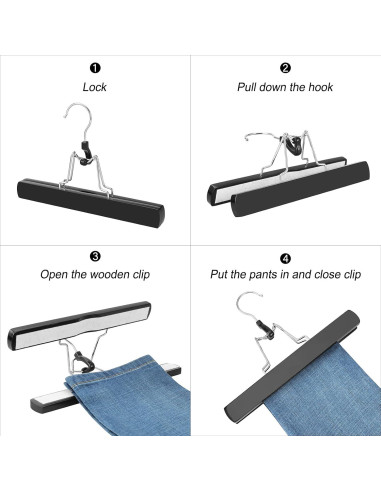 ❶
Lock

❷
Pull down the hook

❸
Open the wooden clip

❹
Put the pants in and close clip