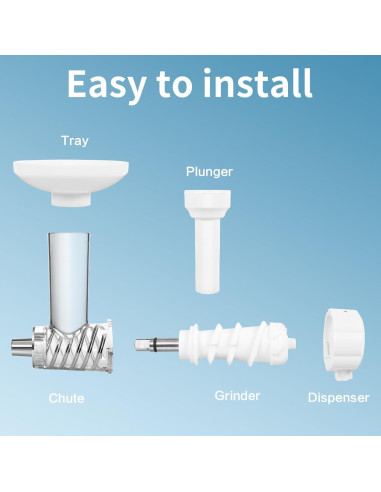 Easy to install

Tray

Plunger

Chute

Grinder

Dispenser