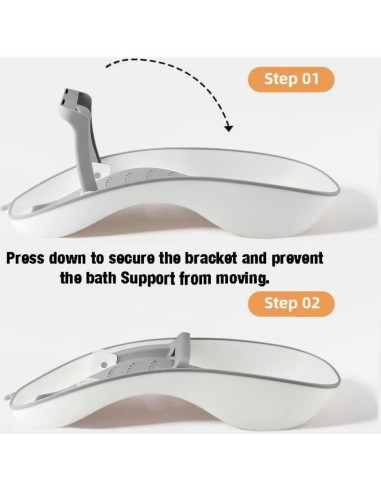 Step 01

Press down to secure the bracket and prevent the bath Support from moving.

Step 02