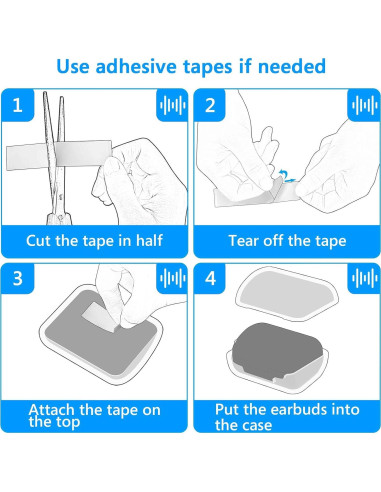 Use adhesive tapes if needed

1

Cut the tape in half

2

Tear off the tape

3

Attach the tape on the top

4

Put the earbuds into the case