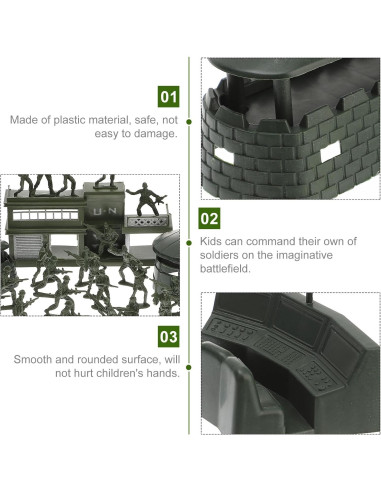 01

Made of plastic material, safe, not easy to damage.

U·N

02

Kids can command their own of soldiers on the imaginative battlefield.

03

Smooth and rounded surface, will not hurt children's hands.