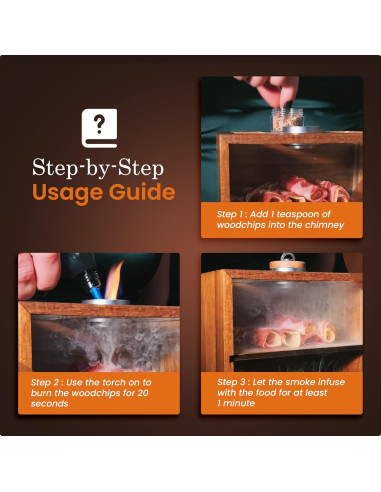 ?

Step-by-Step
Usage Guide

Step 1 : Add 1 teaspoon of woodchips into the chimney

Step 2 : Use the torch on to burn the woodchips for 20 seconds

Step 3 : Let the smoke infuse with the food for at least 1 minute