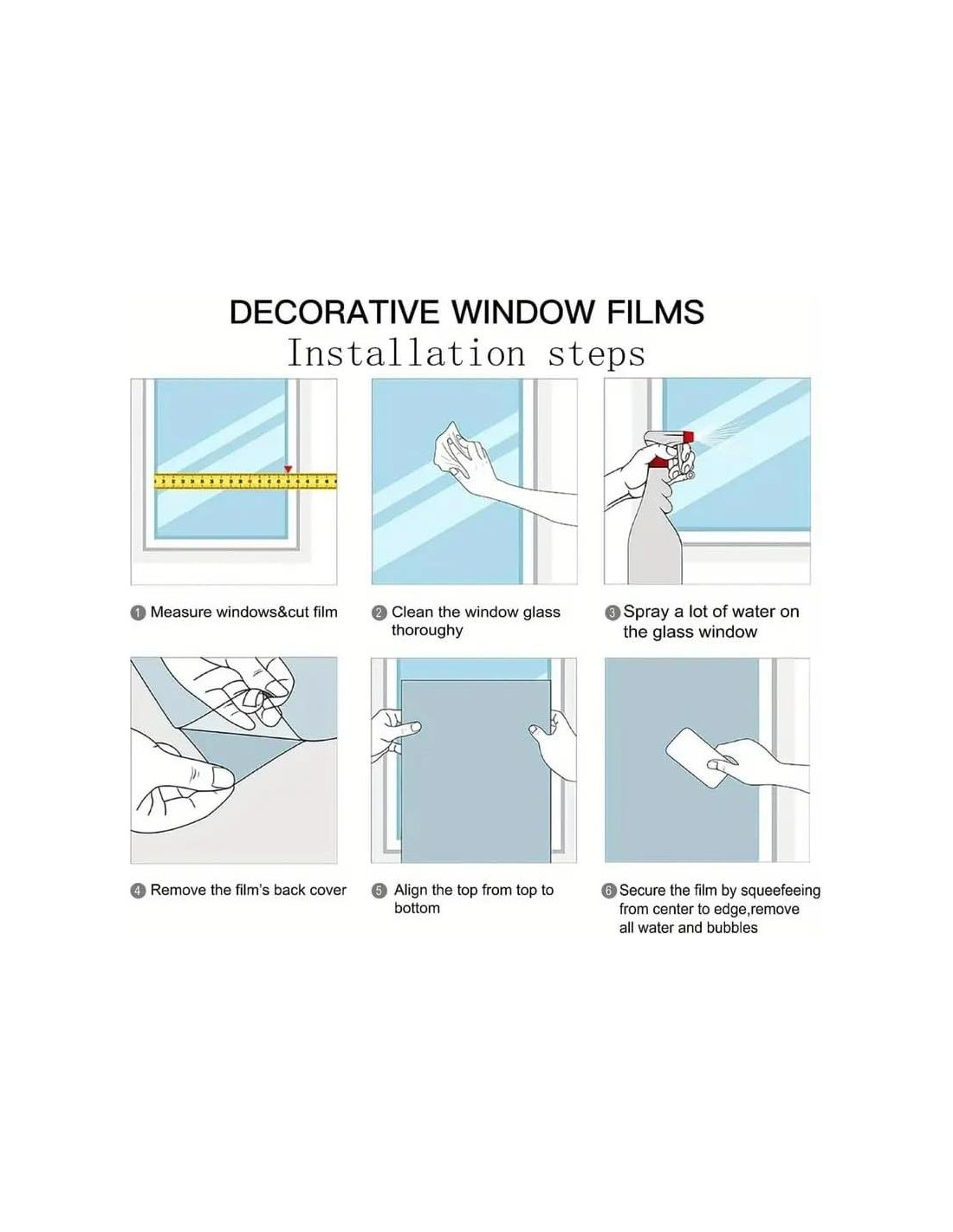 DECORATIVE WINDOW FILMS
Installation steps

1 Measure windows&cut film

2 Clean the window glass thoroughy

3 Spray a lot of water on the glass window

4 Remove the film's back cover

5 Align the top from top to bottom

6 Secure the film by squeefeeing from center to edge,remove all water and bubbles