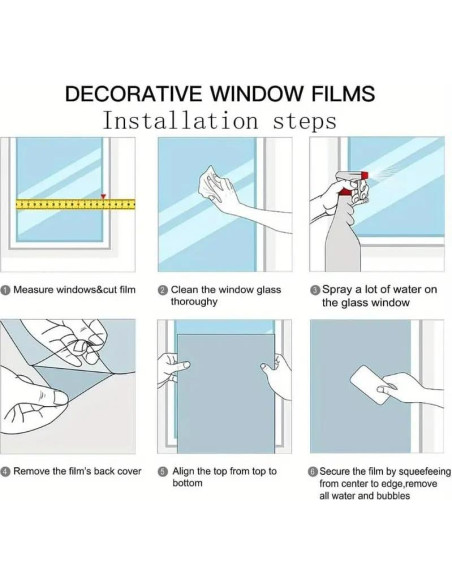 DECORATIVE WINDOW FILMS
Installation steps

1 Measure windows&cut film

2 Clean the window glass thoroughy

3 Spray a lot of water on the glass window

4 Remove the film's back cover

5 Align the top from top to bottom

6 Secure the film by squeefeeing from center to edge,remove all water and bubbles