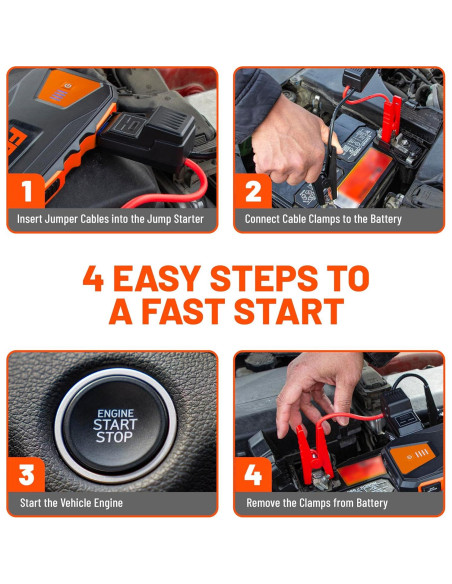 1
Insert Jumper Cables into the Jump Starter

2
Connect Cable Clamps to the Battery

4 EASY STEPS TO A FAST START

ENGINE
START
STOP

3
Start the Vehicle Engine

4
Remove the Clamps from Battery