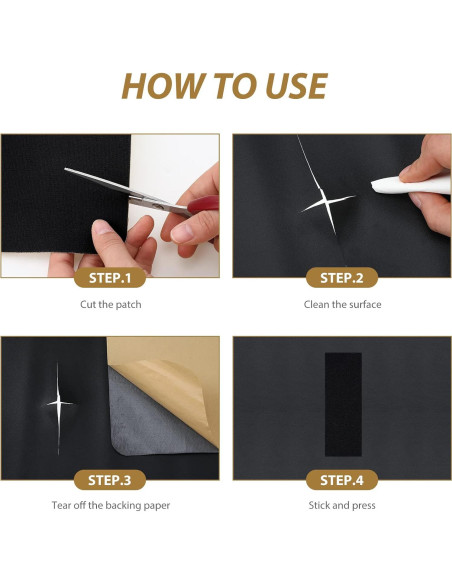 HOW TO USE

STEP.1

Cut the patch

STEP.2

Clean the surface

STEP.3

Tear off the backing paper

STEP.4

Stick and press