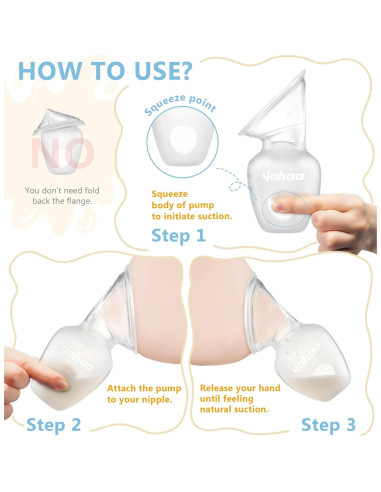 HOW TO USE?

NO

You don't need fold back the flange.

Squeeze point

yahaa

Squeeze body of pump to initiate suction.

Step 1

yahaa

Attach the pump to your nipple.

Step 2

yahaa

Release your hand until feeling natural suction.

Step 3