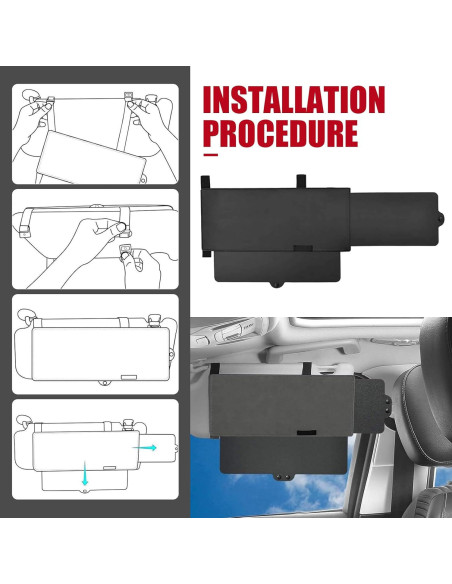 INSTALLATION PROCEDURE