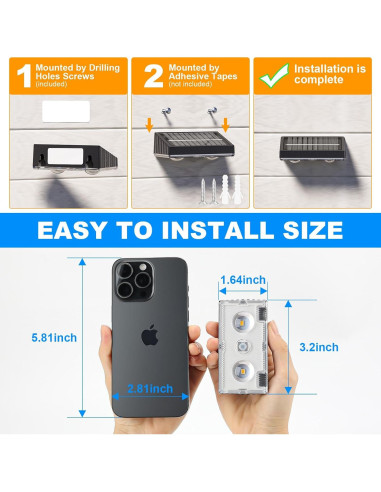 1 Mounted by Drilling Holes Screws (included)

2 Mounted by Adhesive Tapes (not included)

Installation is complete

EASY TO INSTALL SIZE

5.81inch

2.81inch

1.64inch

3.2inch