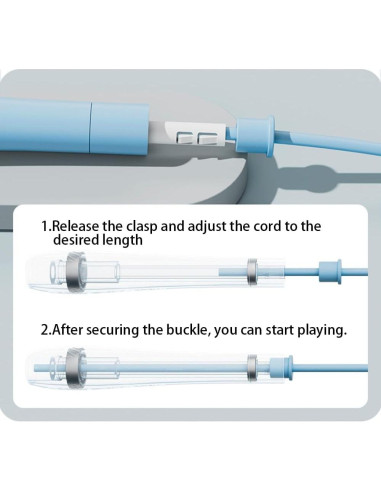 1.Release the clasp and adjust the cord to the desired length

2.After securing the buckle, you can start playing.