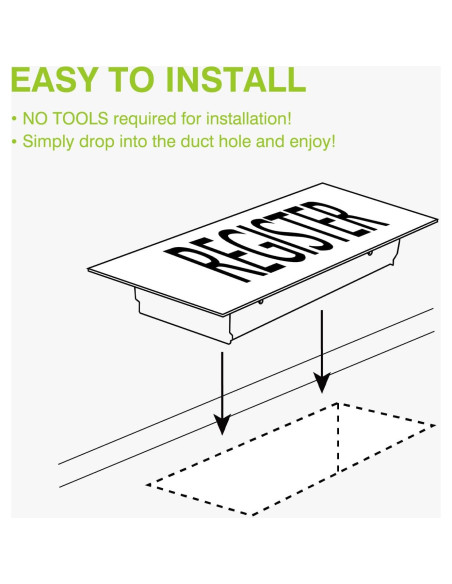 EASY TO INSTALL

• NO TOOLS required for installation!
• Simply drop into the duct hole and enjoy!

REGISTER