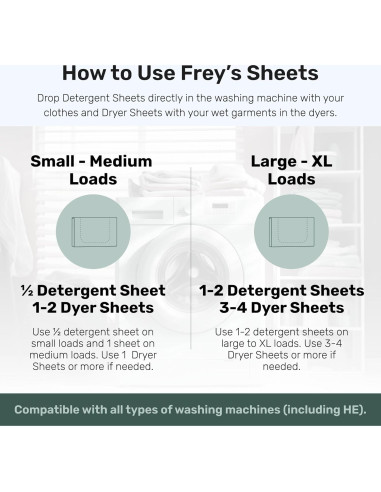 How to Use Frey's Sheets

Drop Detergent Sheets directly in the washing machine with your clothes and Dryer Sheets with your wet garments in the dyers.

Small - Medium Loads

½ Detergent Sheet
1-2 Dyer Sheets

Use ½ detergent sheet on small loads and 1 sheet on medium loads. Use 1 Dryer Sheets or more if needed.

Large - XL Loads

1-2 Detergent Sheets
3-4 Dyer Sheets

Use 1-2 detergent sheets on large to XL loads. Use 3-4 Dryer Sheets or more if needed.

Compatible with all types of washing machines (including HE).