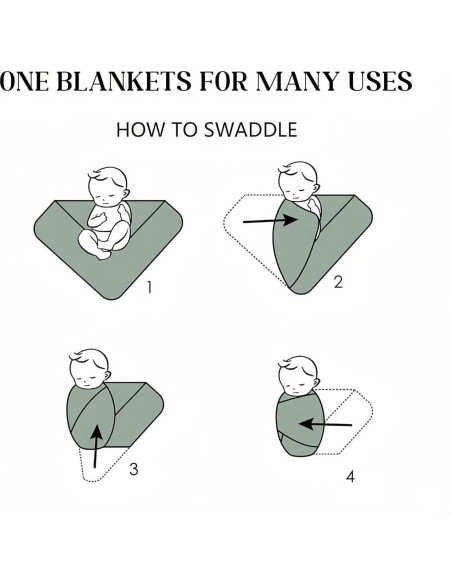 ONE BLANKETS FOR MANY USES

HOW TO SWADDLE

1

2

3

4